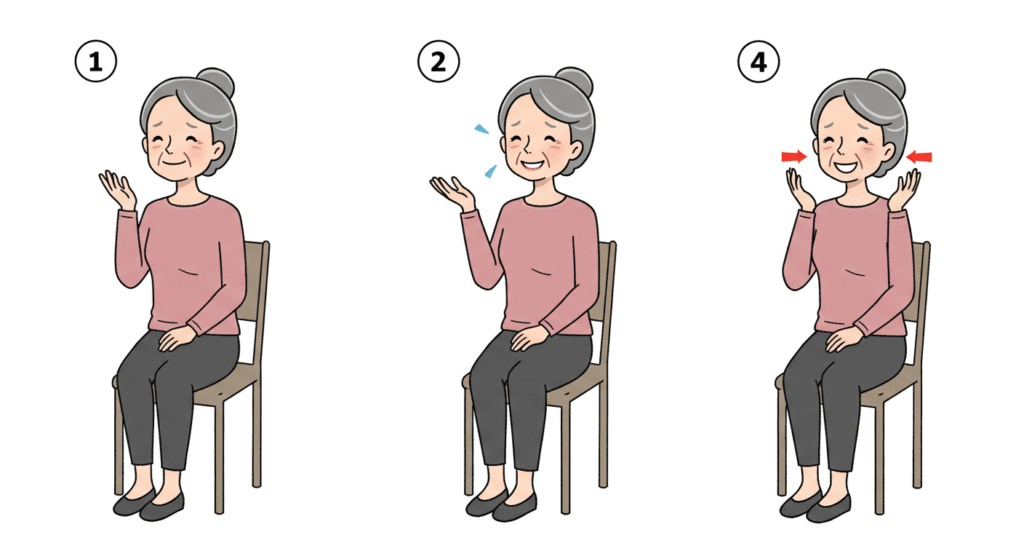 1

2

4