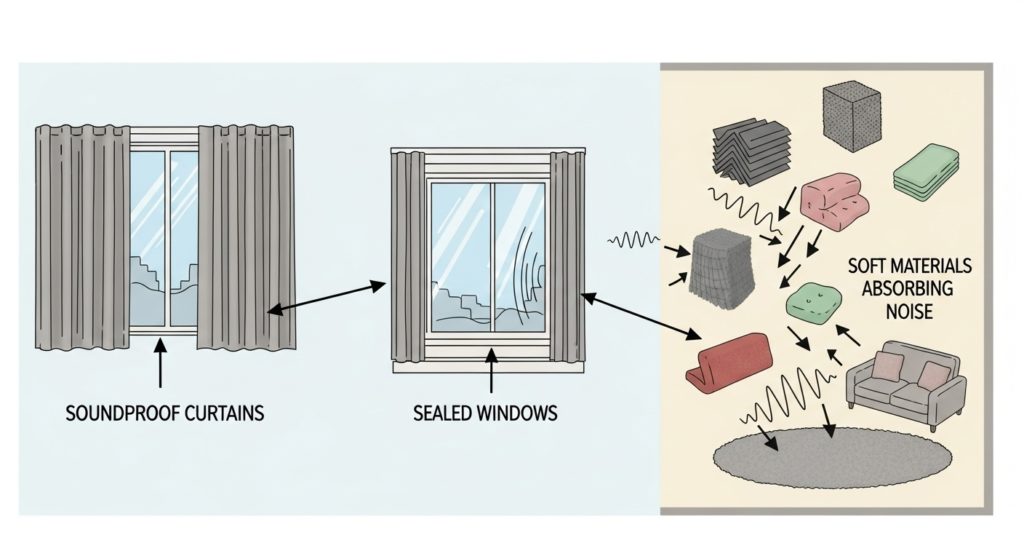 SOUNDPROOF CURTAINS

SEALED WINDOWS

SOFT MATERIALS ABSORBING NOISE